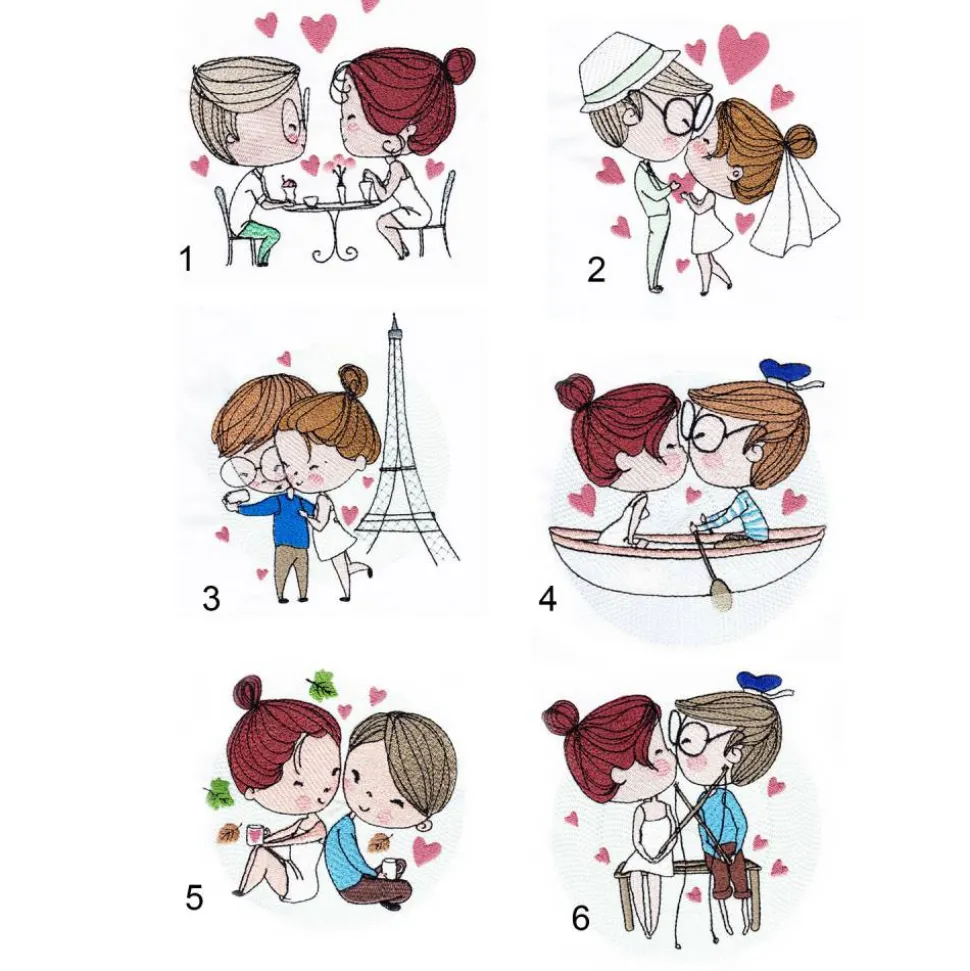 1

2

3

4

5

6