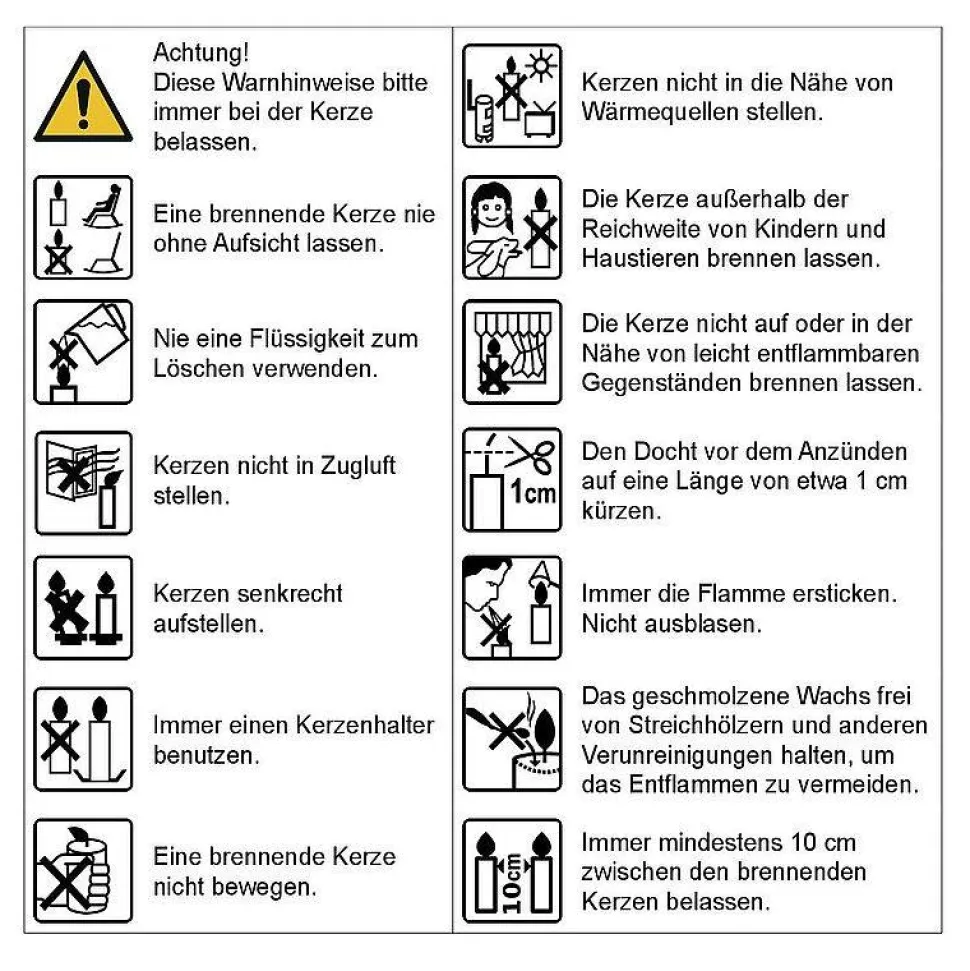 Achtung!
Diese Warnhinweise bitte immer bei der Kerze belassen.

Eine brennende Kerze nie ohne Aufsicht lassen.

Nie eine Flüssigkeit zum Löschen verwenden.

Kerzen nicht in Zugluft stellen.

Kerzen senkrecht aufstellen.

Immer einen Kerzenhalter benutzen.

Eine brennende Kerze nicht bewegen.

Kerzen nicht in die Nähe von Wärmequellen stellen.

Die Kerze außerhalb der Reichweite von Kindern und Haustieren brennen lassen.

Die Kerze nicht auf oder in der Nähe von leicht entflammbaren Gegenständen brennen lassen.

1cm

Den Docht vor dem Anzünden auf eine Länge von etwa 1 cm kürzen.

Immer die Flamme ersticken. Nicht ausblasen.

Das geschmolzene Wachs frei von Streichhölzern und anderen Verunreinigungen halten, um das Entflammen zu vermeiden.

10cm

Immer mindestens 10 cm zwischen den brennenden Kerzen belassen.