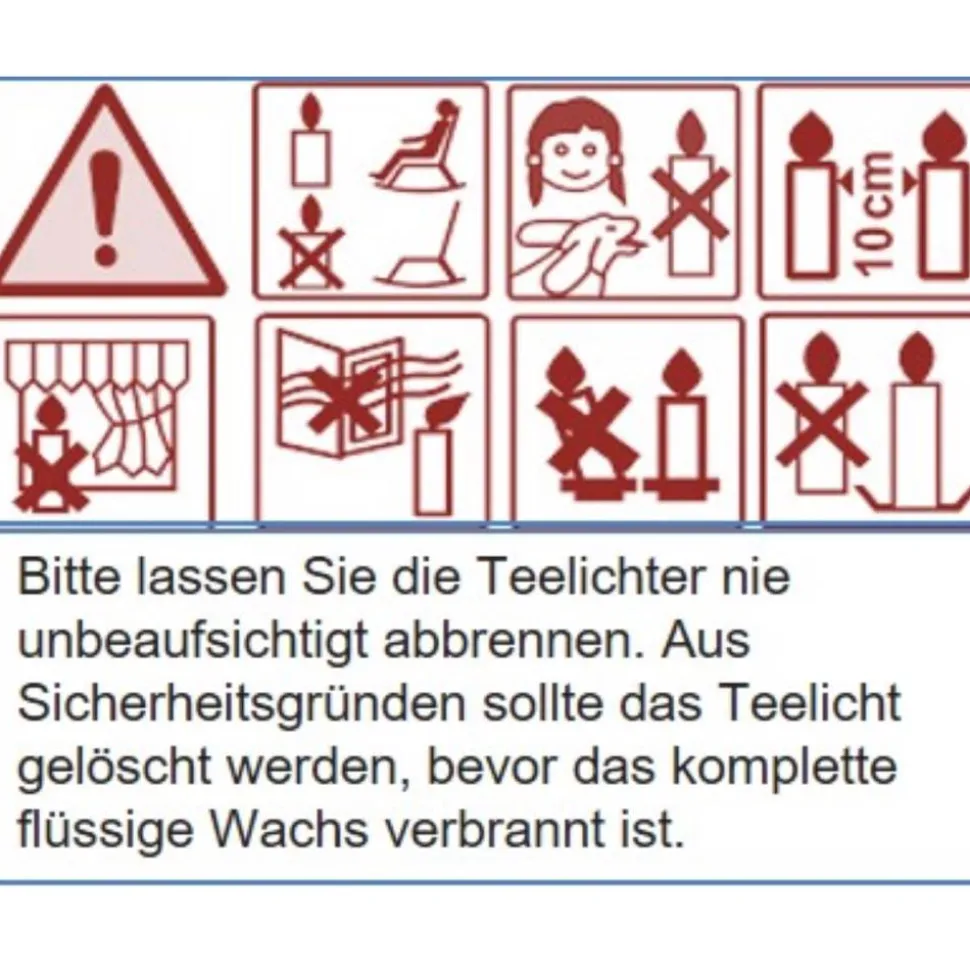 10cm

Bitte lassen Sie die Teelichter nie unbeaufsichtigt abbrennen. Aus Sicherheitsgründen sollte das Teelicht gelöscht werden, bevor das komplette flüssige Wachs verbrannt ist.